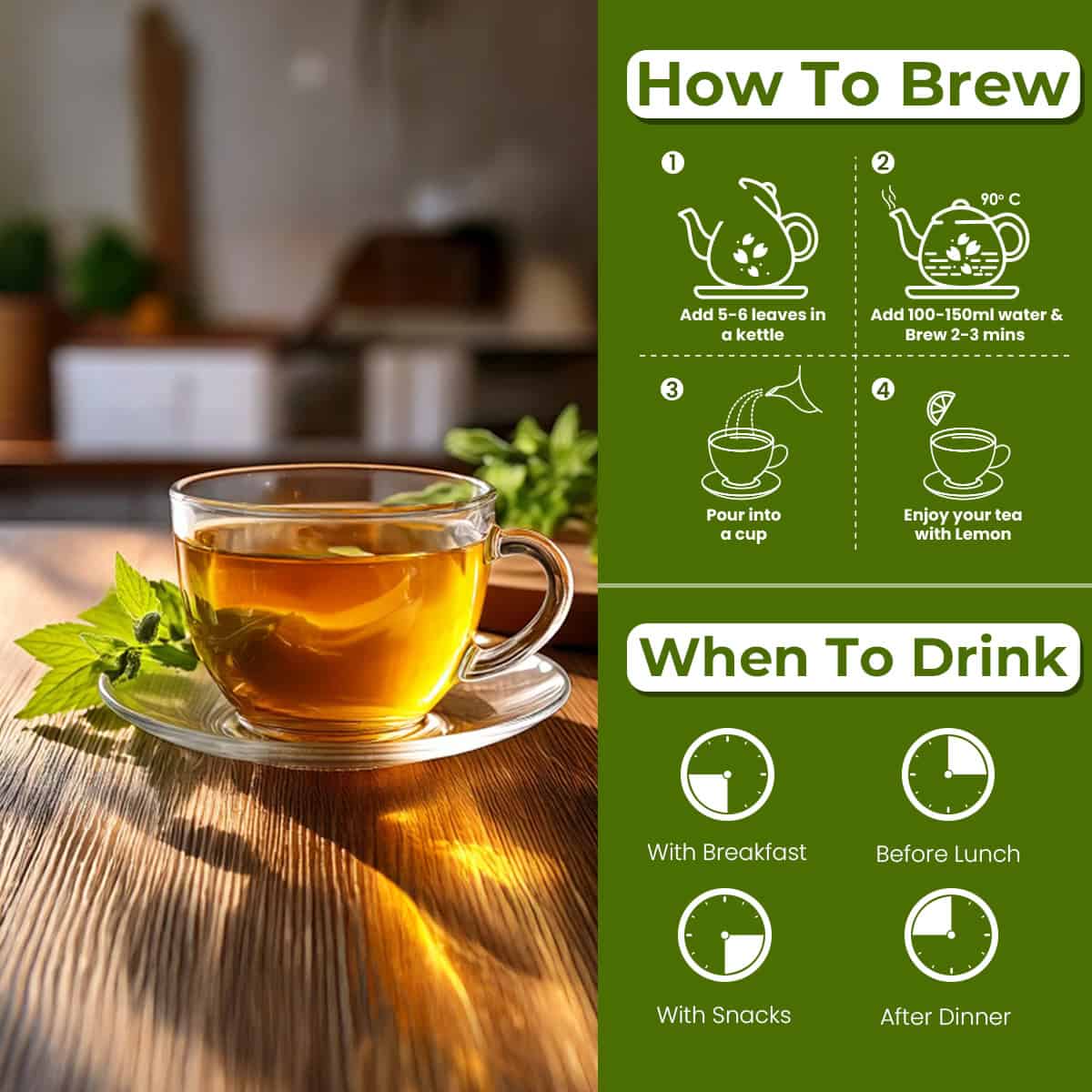 How To Brew

1
Add 5-6 leaves in a kettle

2
90° C
Add 100-150ml water & Brew 2-3 mins

3
Pour into a cup

4
Enjoy your tea with Lemon

When To Drink

With Breakfast

Before Lunch

With Snacks

After Dinner