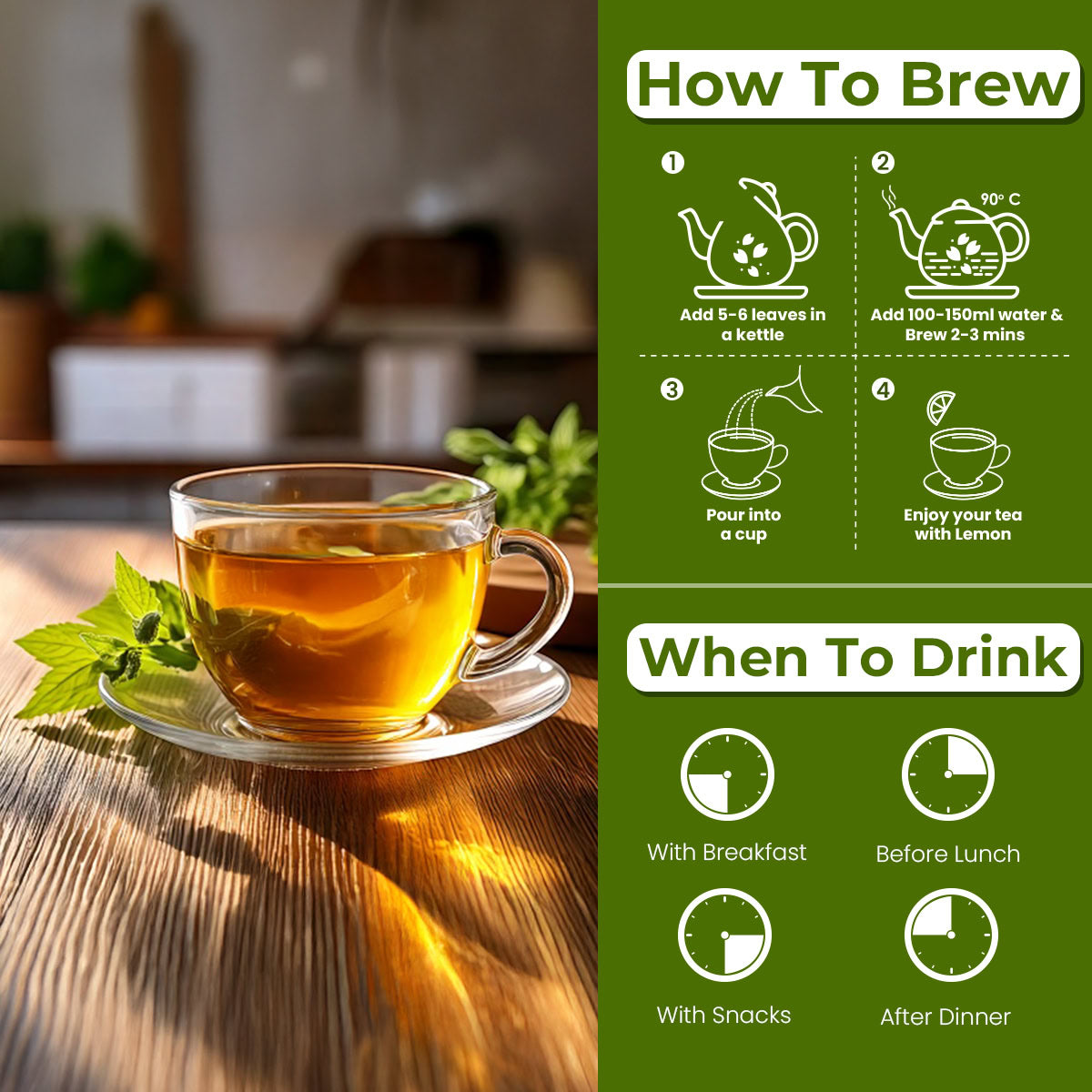 How To Brew

1
Add 5-6 leaves in a kettle

2
90° C
Add 100-150ml water & Brew 2-3 mins

3
Pour into a cup

4
Enjoy your tea with Lemon

When To Drink

With Breakfast

Before Lunch

With Snacks

After Dinner