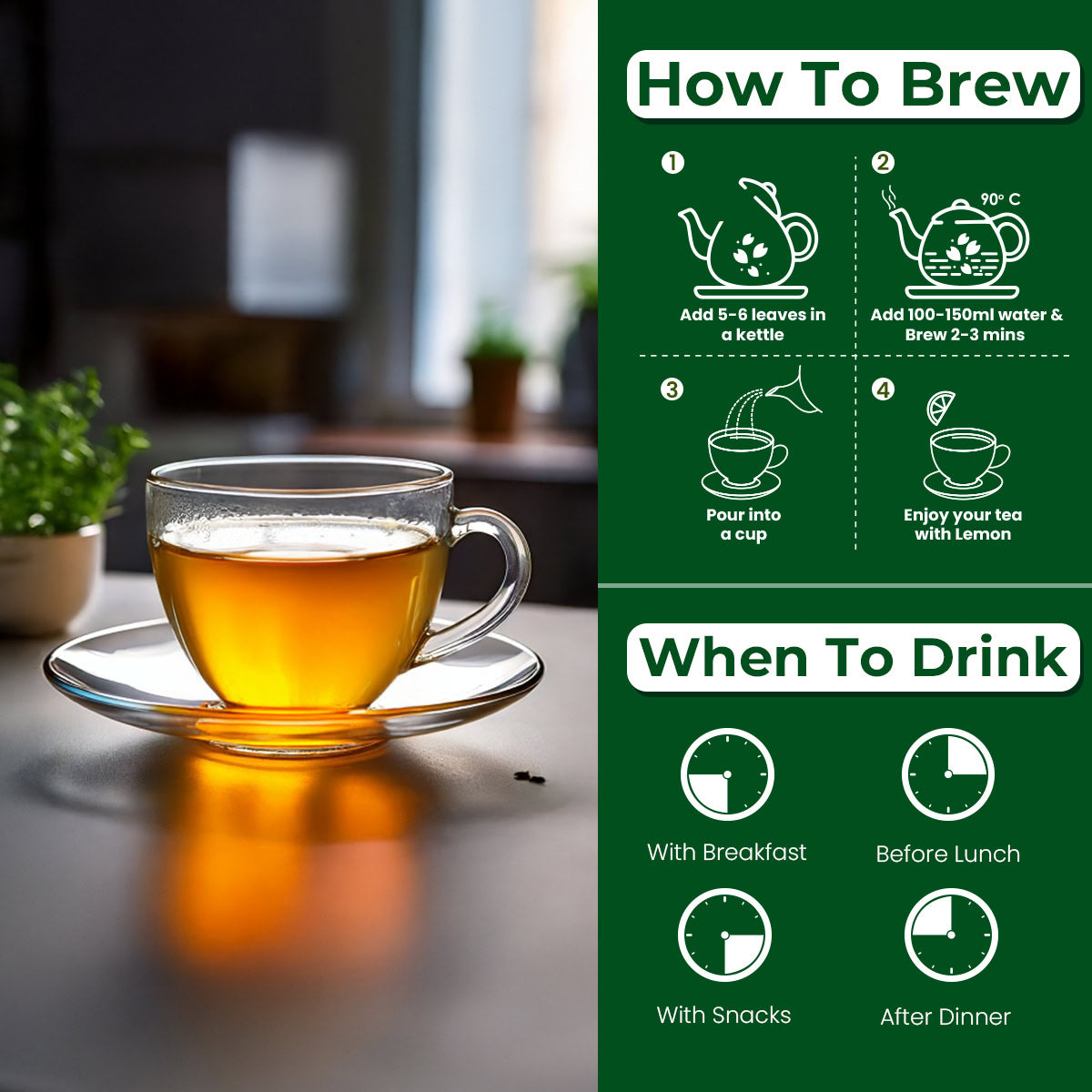 How To Brew

1
Add 5-6 leaves in a kettle

2
90° C
Add 100-150ml water & Brew 2-3 mins

3
Pour into a cup

4
Enjoy your tea with Lemon

When To Drink

With Breakfast

Before Lunch

With Snacks

After Dinner