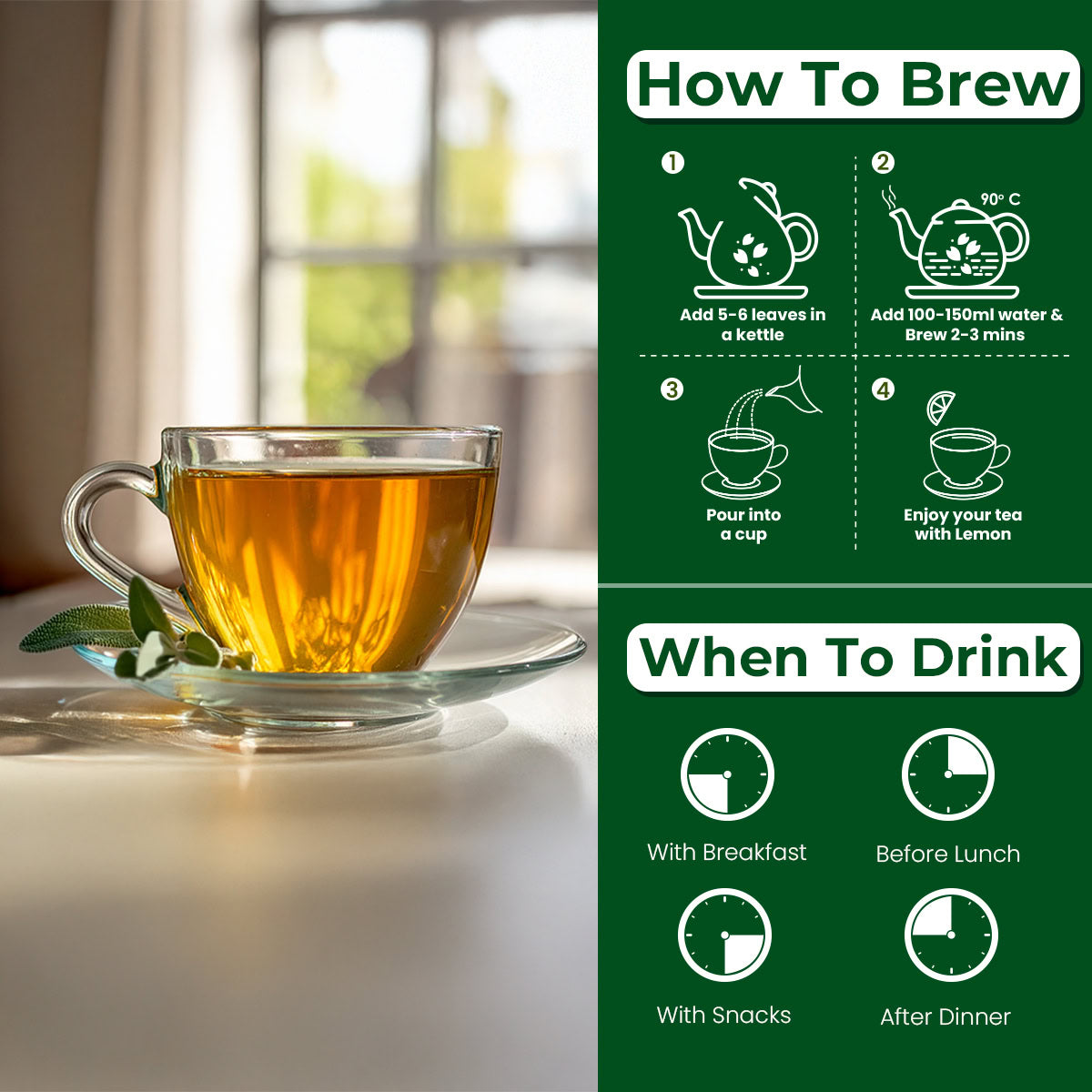 How To Brew

1
Add 5-6 leaves in a kettle

2
90° C
Add 100-150ml water & Brew 2-3 mins

3
Pour into a cup

4
Enjoy your tea with Lemon

When To Drink

With Breakfast

Before Lunch

With Snacks

After Dinner