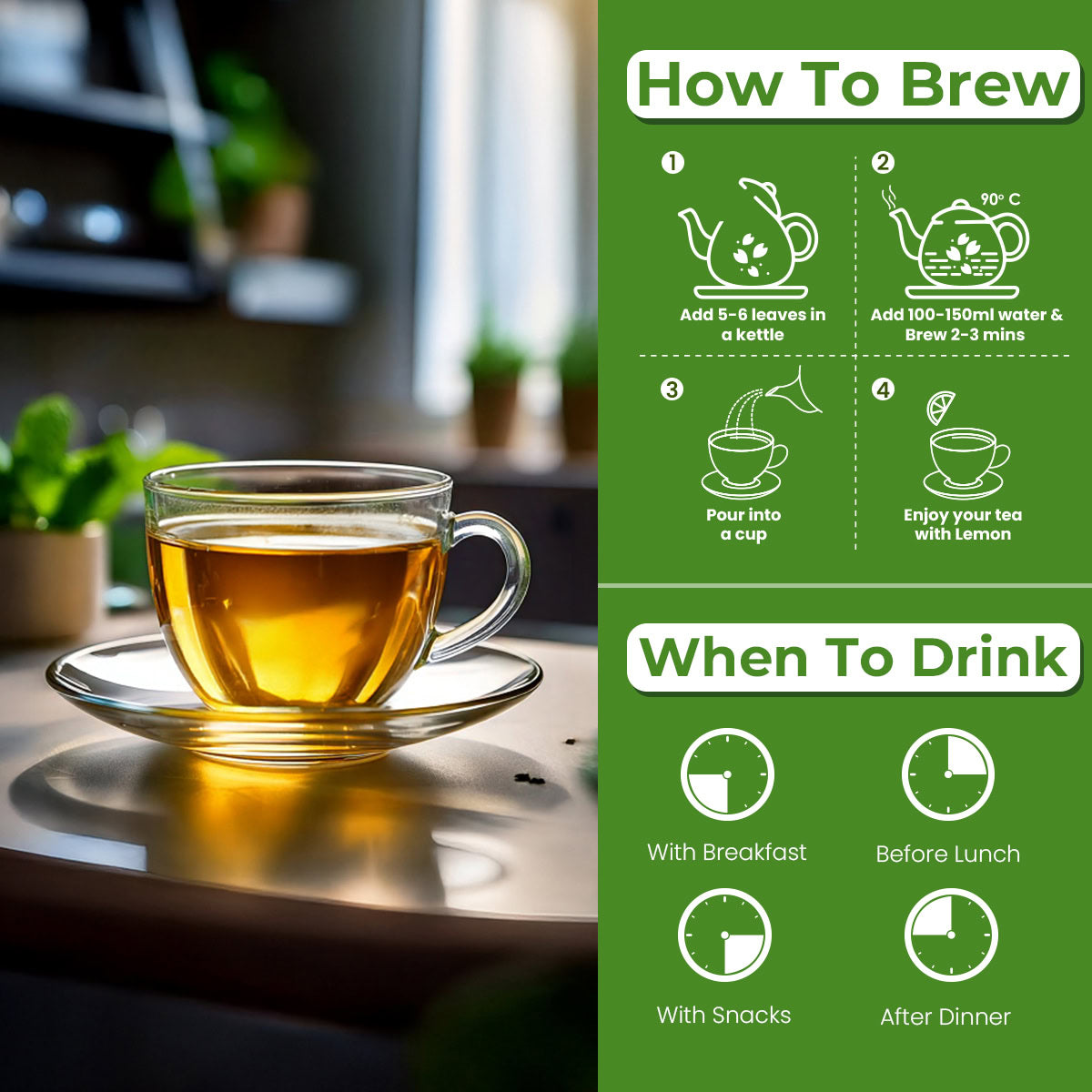 How To Brew

1
Add 5-6 leaves in a kettle

2
90° C
Add 100-150ml water & Brew 2-3 mins

3
Pour into a cup

4
Enjoy your tea with Lemon

When To Drink

With Breakfast

Before Lunch

With Snacks

After Dinner