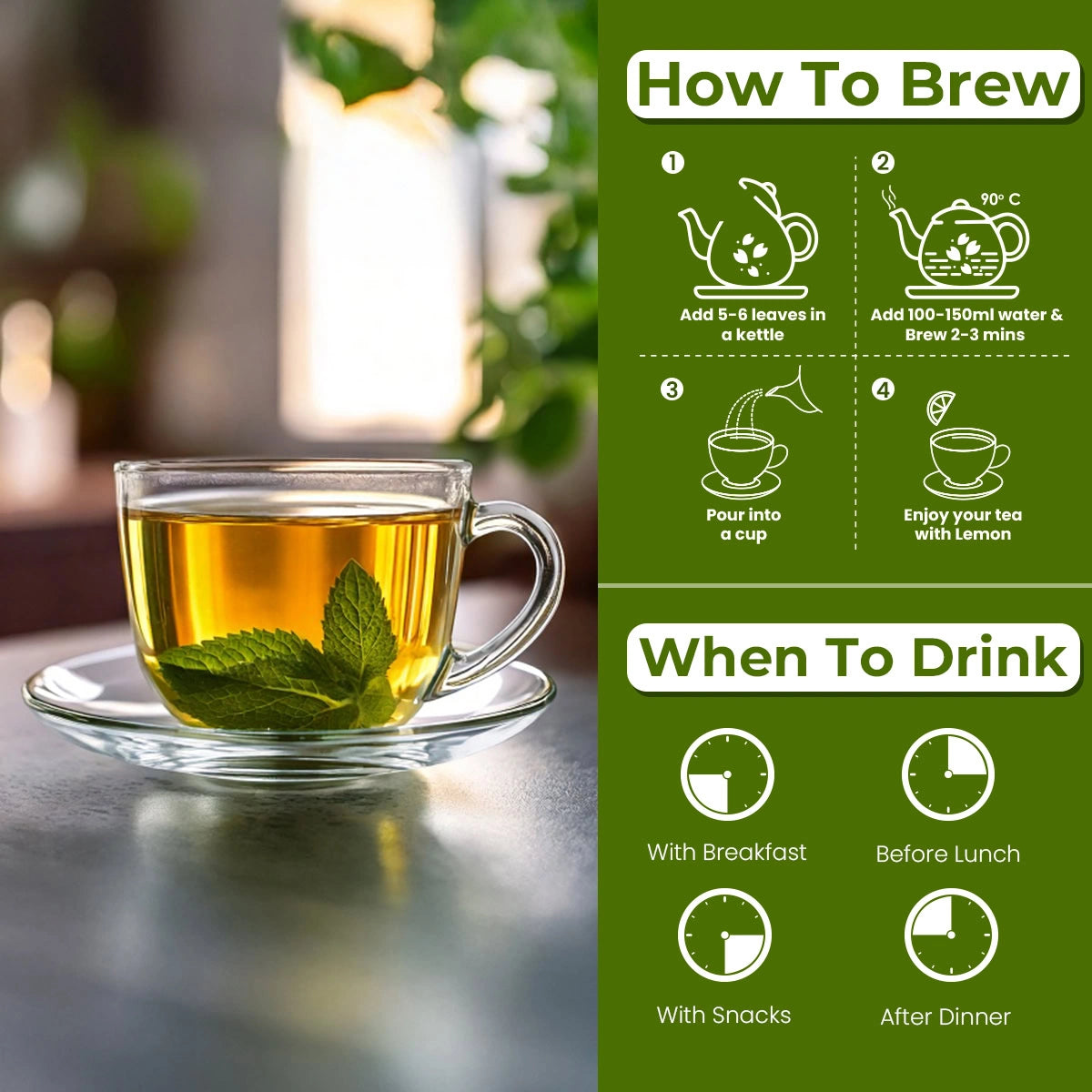 How To Brew

1
Add 5-6 leaves in a kettle

2
90° C
Add 100-150ml water & Brew 2-3 mins

3
Pour into a cup

4
Enjoy your tea with Lemon

When To Drink

With Breakfast

Before Lunch

With Snacks

After Dinner