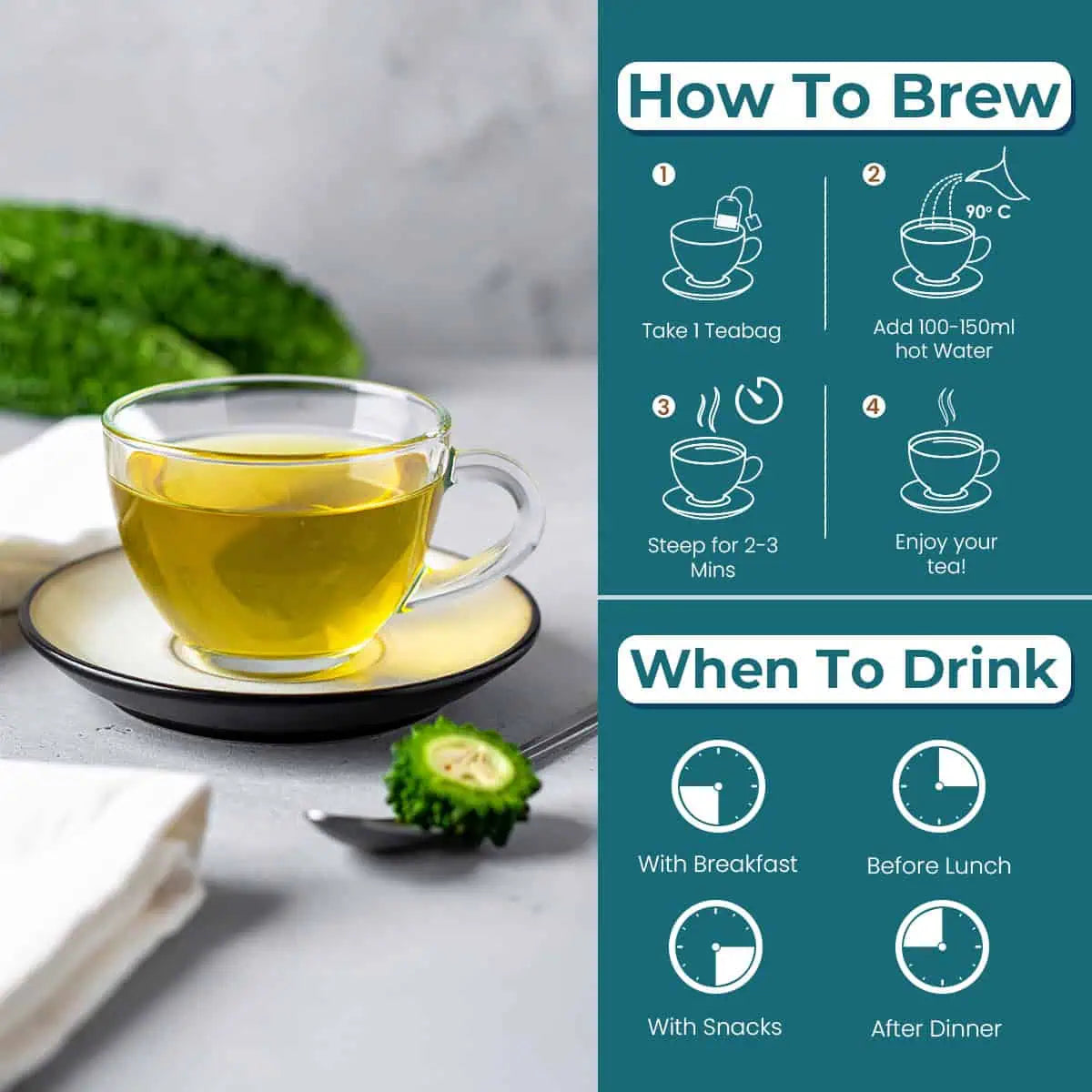 How To Brew

1

Take 1 Teabag

2

90° C

Add 100-150ml hot Water

3

Steep for 2-3 Mins

4

Enjoy your tea!

When To Drink

With Breakfast

Before Lunch

With Snacks

After Dinner