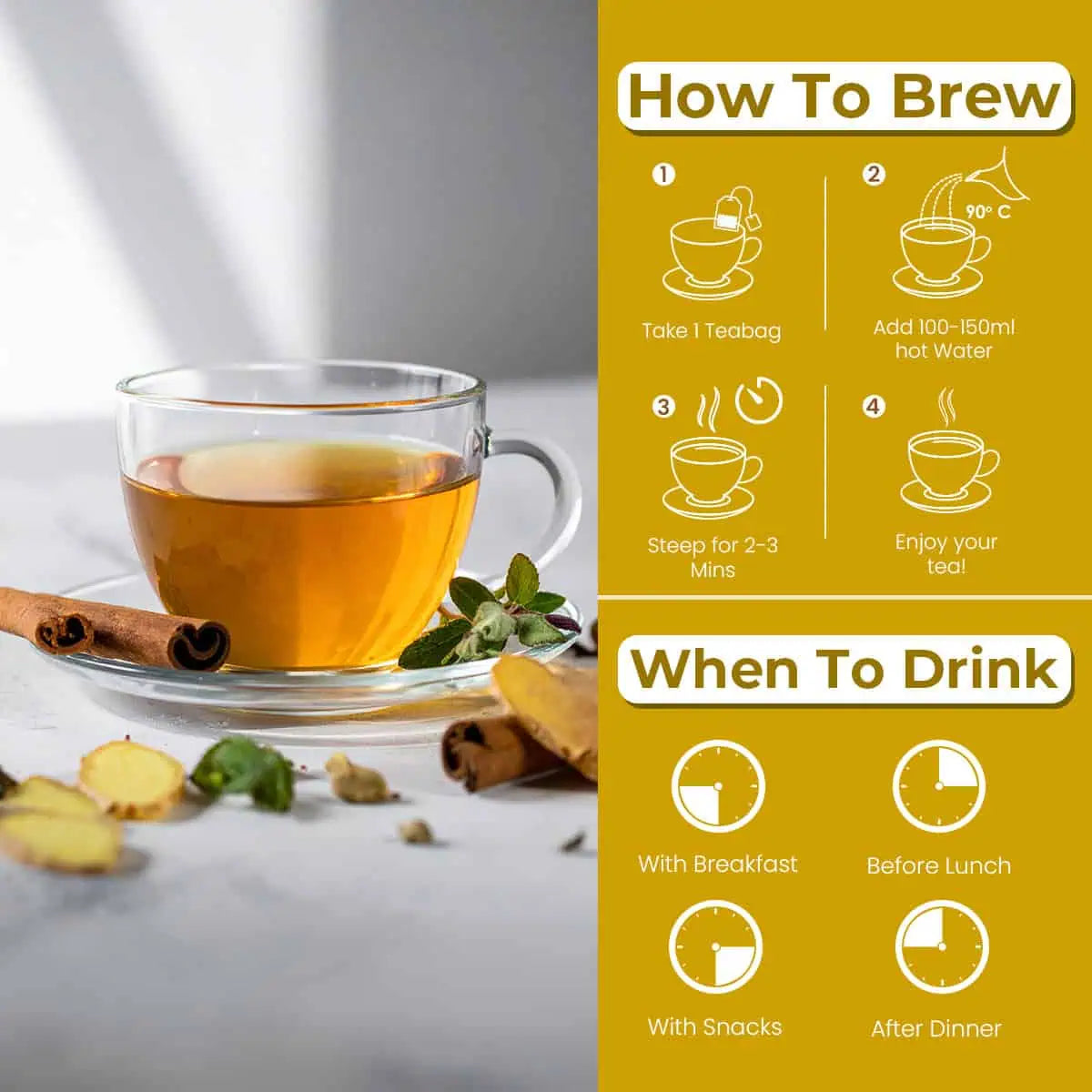 How To Brew

1
Take 1 Teabag

2
90° C
Add 100-150ml hot Water

3
Steep for 2-3 Mins

4
Enjoy your tea!

When To Drink

With Breakfast

Before Lunch

With Snacks

After Dinner