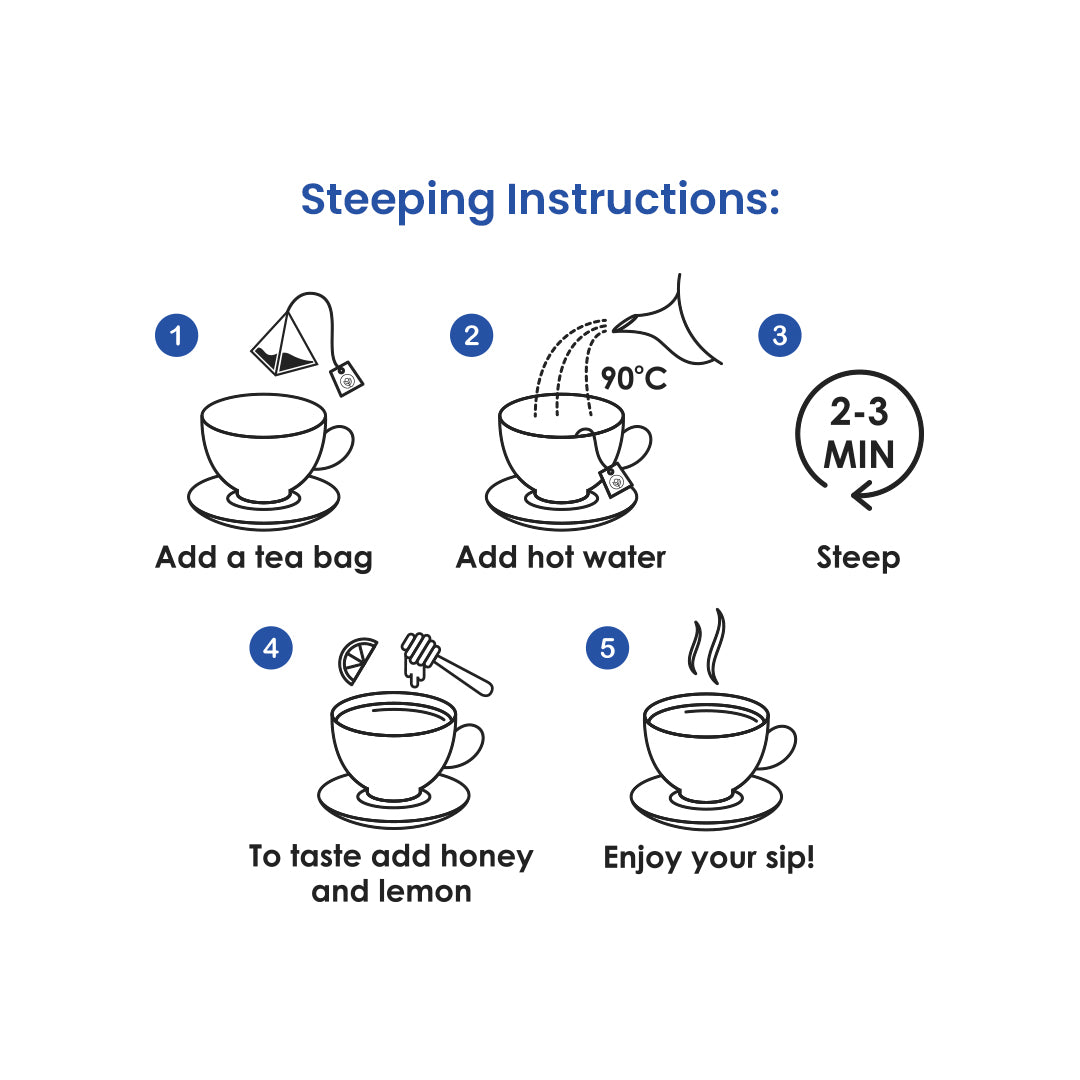 Steeping Instructions:

1
Add a tea bag

2
90°C
Add hot water

3
2-3 MIN
Steep

4
To taste add honey and lemon

5
Enjoy your sip!