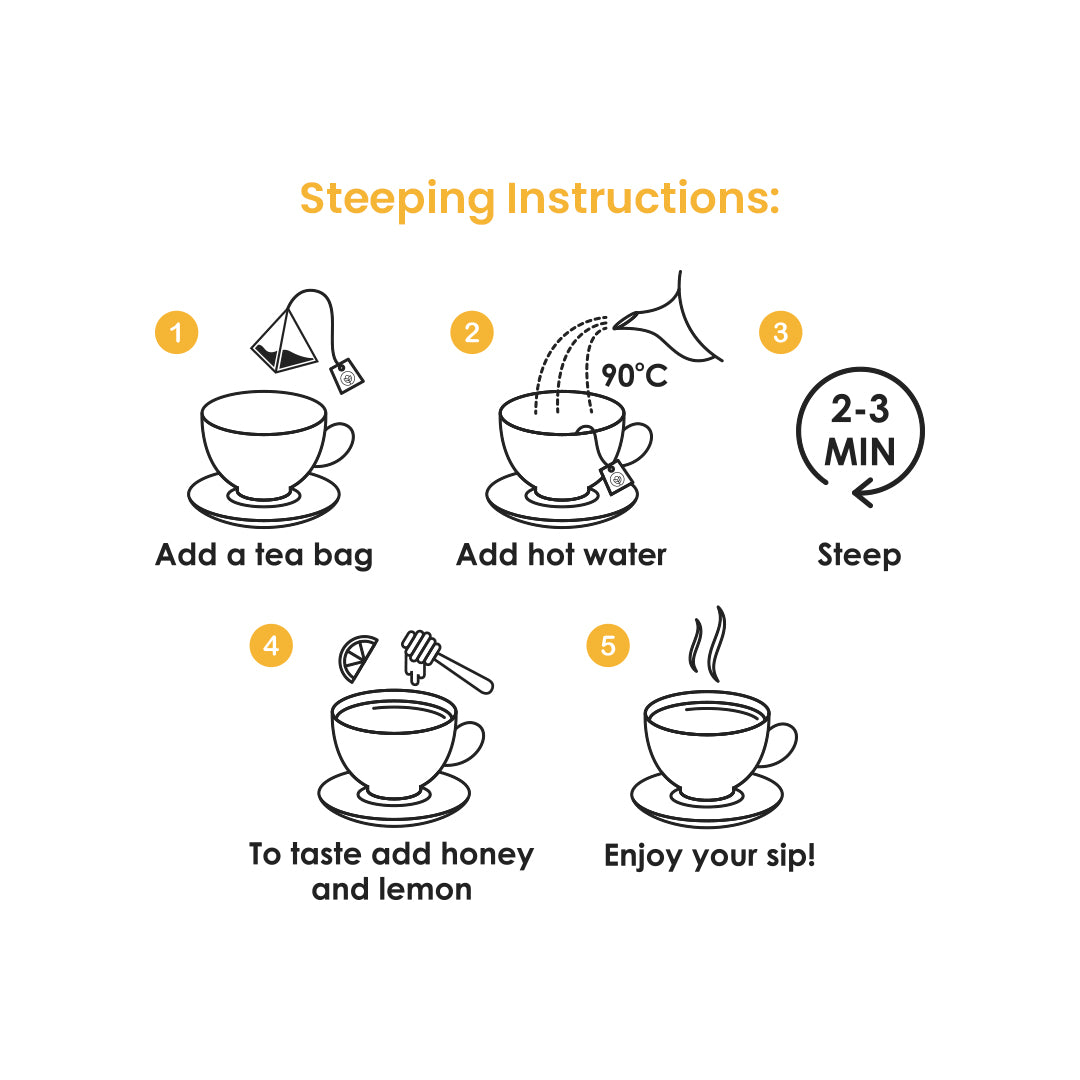 Steeping Instructions:

1
Add a tea bag

2
90°C
Add hot water

3
2-3 MIN
Steep

4
To taste add honey and lemon

5
Enjoy your sip!