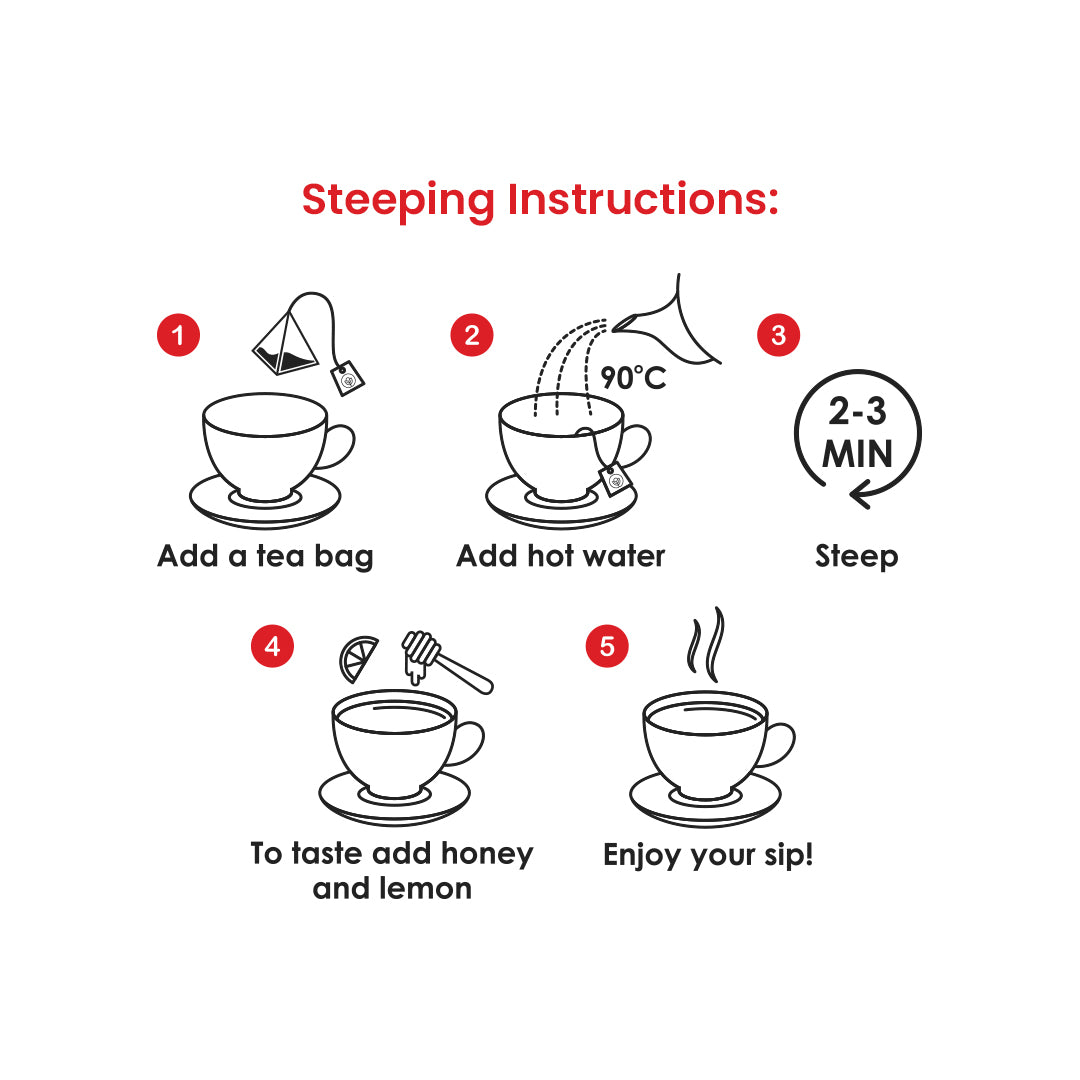 Steeping Instructions:

1
Add a tea bag

2
90°C
Add hot water

3
2-3 MIN
Steep

4
To taste add honey and lemon

5
Enjoy your sip!