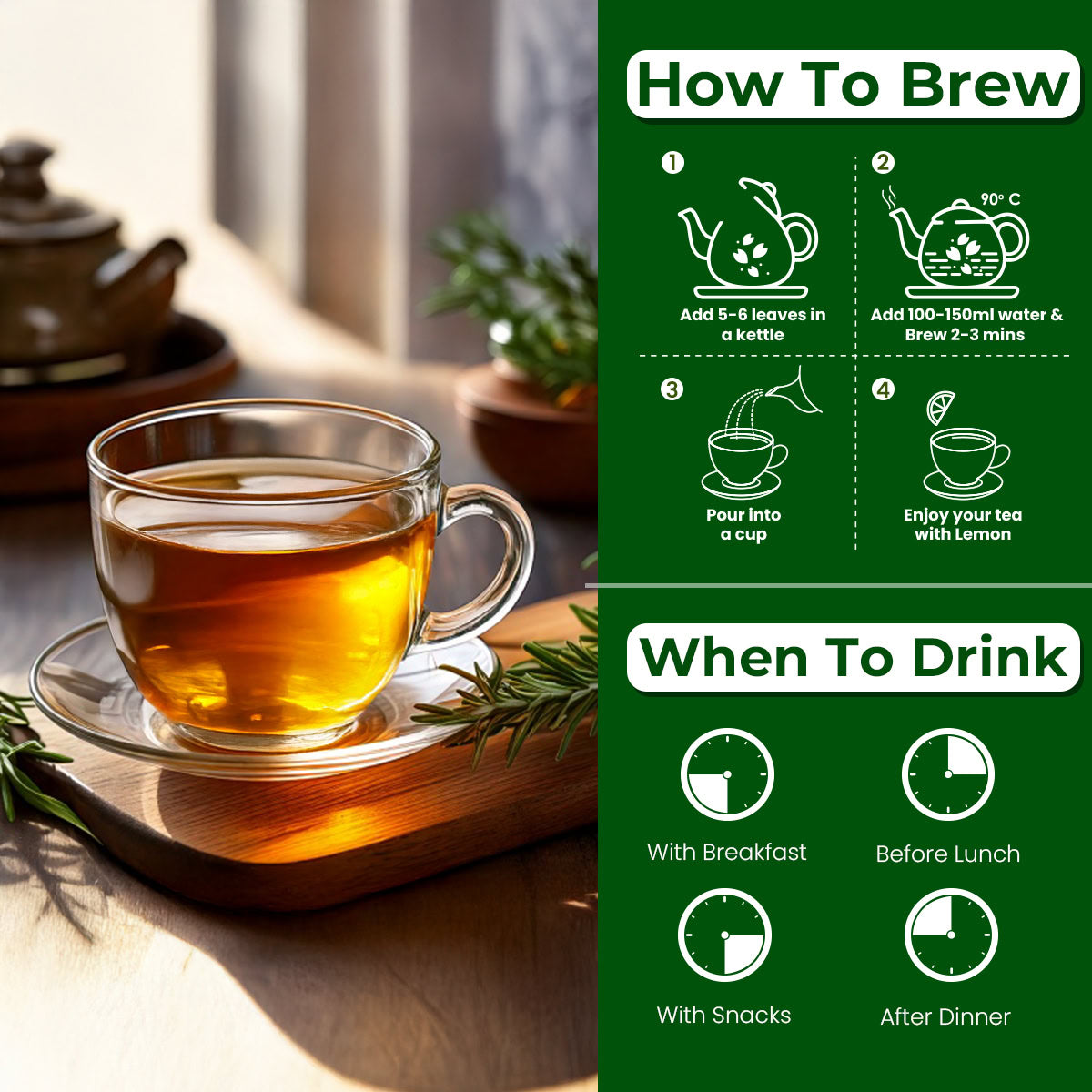 How To Brew

1
Add 5-6 leaves in a kettle

2
90° C
Add 100-150ml water & Brew 2-3 mins

3
Pour into a cup

4
Enjoy your tea with Lemon

When To Drink

With Breakfast

Before Lunch

With Snacks

After Dinner