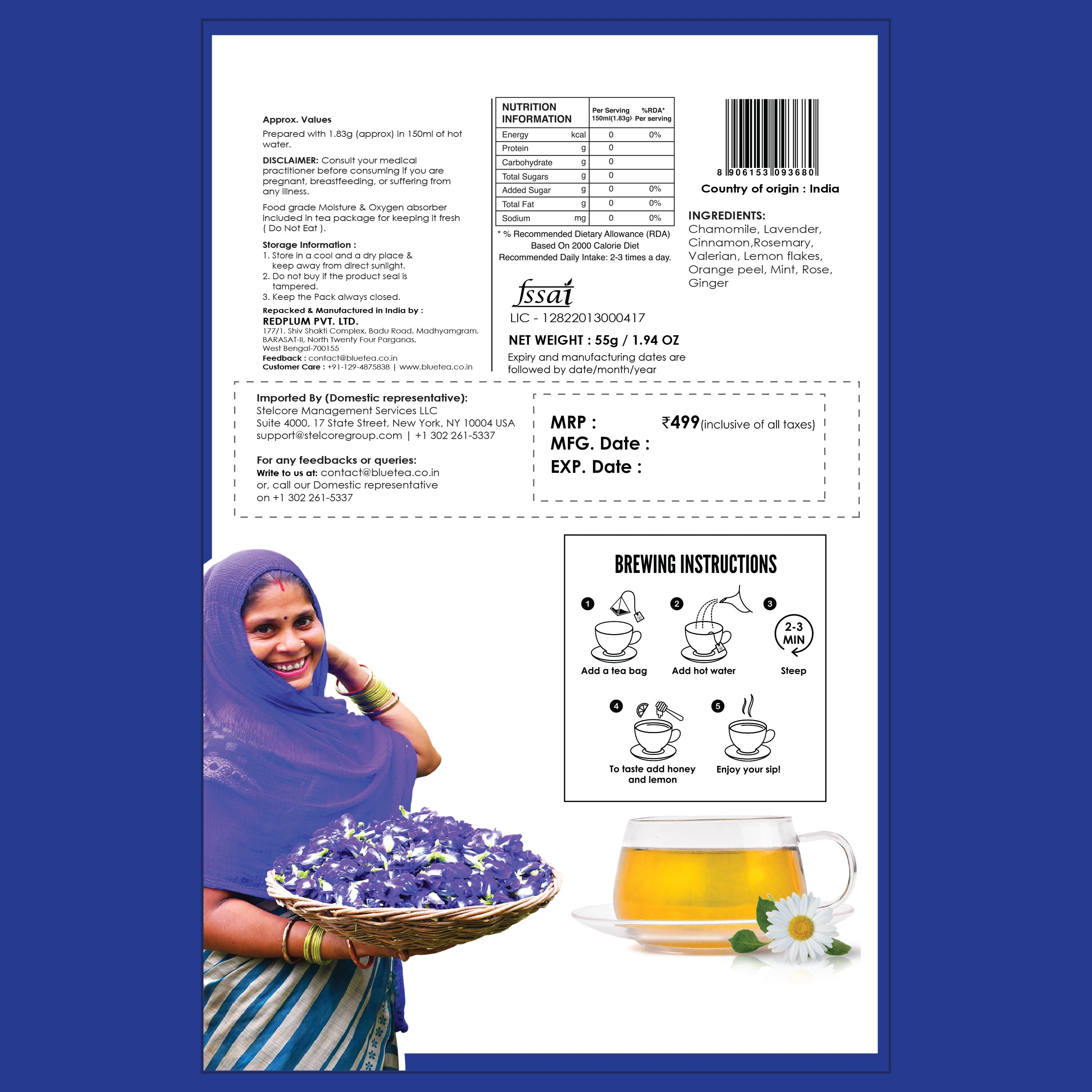 Approx. Values
Prepared with 1.83g (approx) in 150ml of hot water.

DISCLAIMER: Consult your medical practitioner before consuming if you are pregnant, breastfeeding, or suffering from any illness.

Food grade Moisture & Oxygen absorber included in tea package for keeping it fresh ( Do Not Eat ).

Storage Information :
1. Store in a cool and a dry place & keep away from direct sunlight.
2. Do not buy if the product seal is tampered.
3. Keep the Pack always closed.

Repacked & Manufactured in India by :
REDPLUM PVT. LTD.
177/1, Shiv Shakti Complex, Badu Road, Madhyamgram, BARASAT-II, North Twenty Four Parganas, West Bengal-700155
Feedback : contact@bluetea.co.in
Customer Care : +91-129-4875838 | www.bluetea.co.in

| NUTRITION INFORMATION | | Per Serving 150ml(1.83g) | %RDA* Per serving |
|---|---|---|---|
| Energy | kcal | 0 | 0% |
| Protein | g | 0 | |
| Carbohydrate | g | 0 | |
| Total Sugars | g | 0 | |
| Added Sugar | g | 0 | 0% |
| Total Fat | g | 0 | 0% |
| Sodium | mg | 0 | 0% |

* % Recommended Dietary Allowance (RDA) Based On 2000 Calorie Diet
Recommended Daily Intake: 2-3 times a day.

fssai
LIC - 12822013000417

NET WEIGHT : 55g / 1.94 OZ
Expiry and manufacturing dates are followed by date/month/year

8 906153 093680
Country of origin : India

INGREDIENTS:
Chamomile, Lavender, Cinnamon,Rosemary, Valerian, Lemon flakes, Orange peel, Mint, Rose, Ginger

Imported By (Domestic representative):
Stelcore Management Services LLC
Suite 4000, 17 State Street, New York, NY 10004 USA
support@stelcoregroup.com | +1 302 261-5337

For any feedbacks or queries:
Write to us at: contact@bluetea.co.in
or, call our Domestic representative on +1 302 261-5337

MRP : ₹499(inclusive of all taxes)
MFG. Date :
EXP. Date :

BREWING INSTRUCTIONS
1 Add a tea bag
2 Add hot water
3 2-3 MIN Steep
4 To taste add honey and lemon
5 Enjoy your sip!