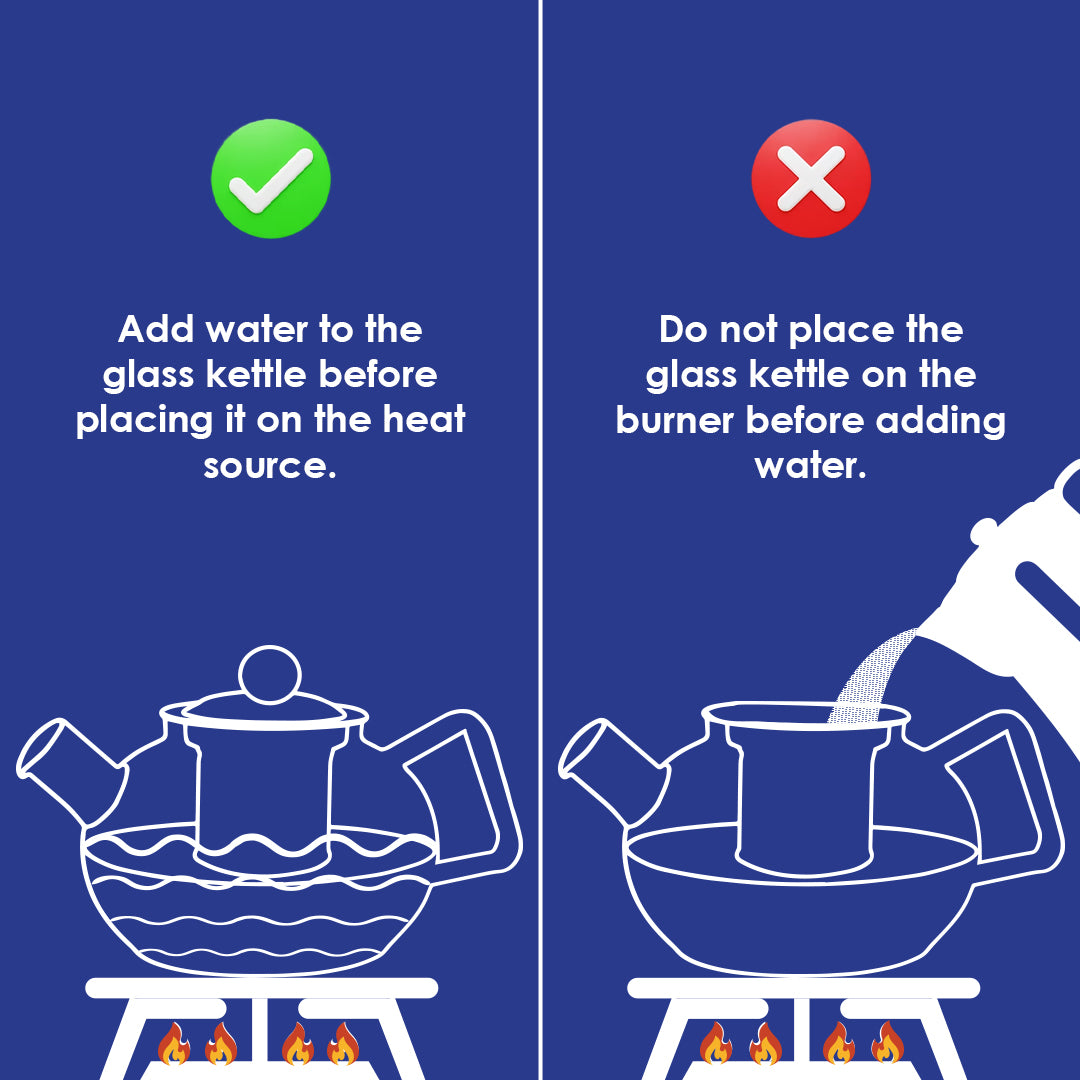 Add water to the glass kettle before placing it on the heat source.

Do not place the glass kettle on the burner before adding water.