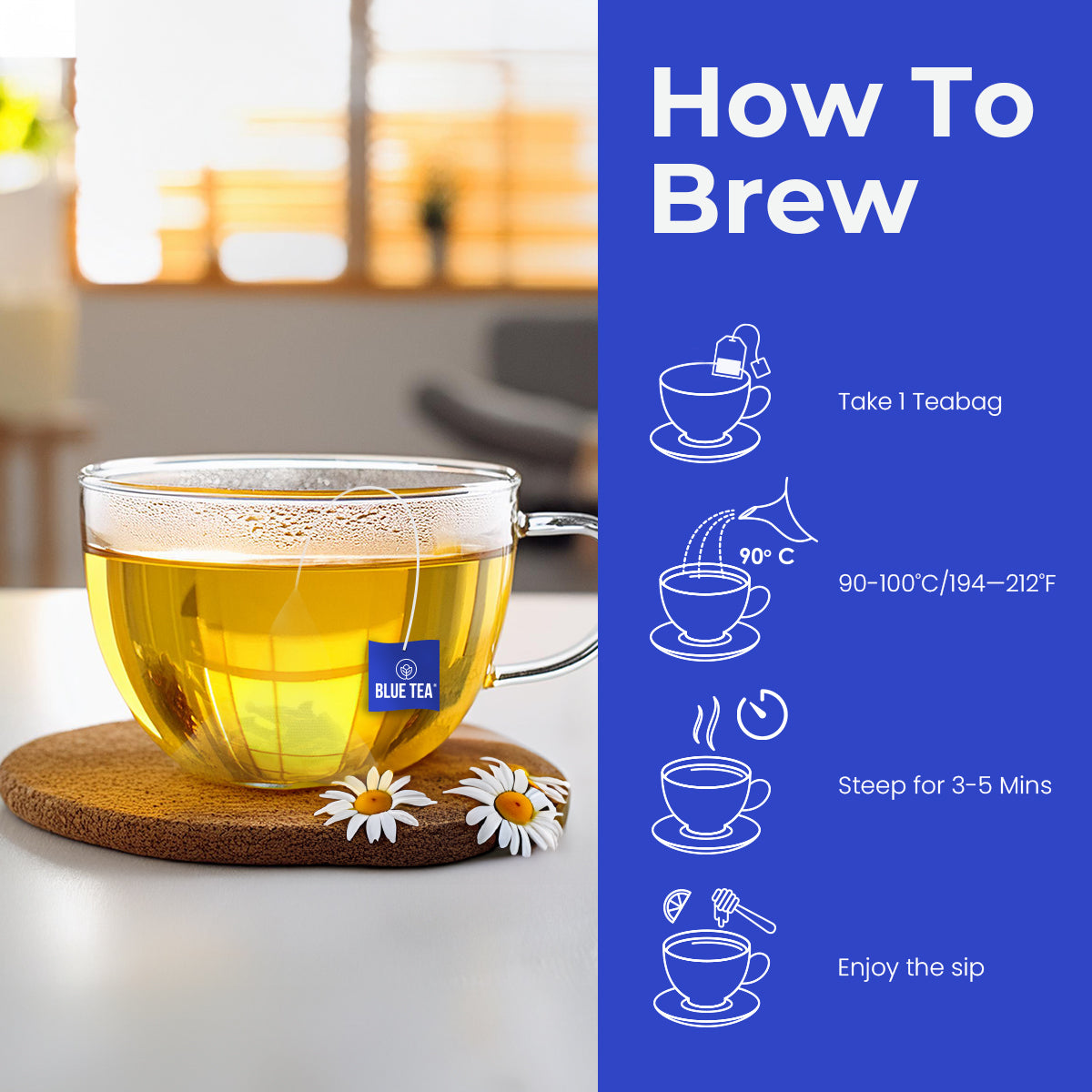 BLUE TEA

How To Brew

Take 1 Teabag

90° C

90-100°C/194—212°F

Steep for 3-5 Mins

Enjoy the sip