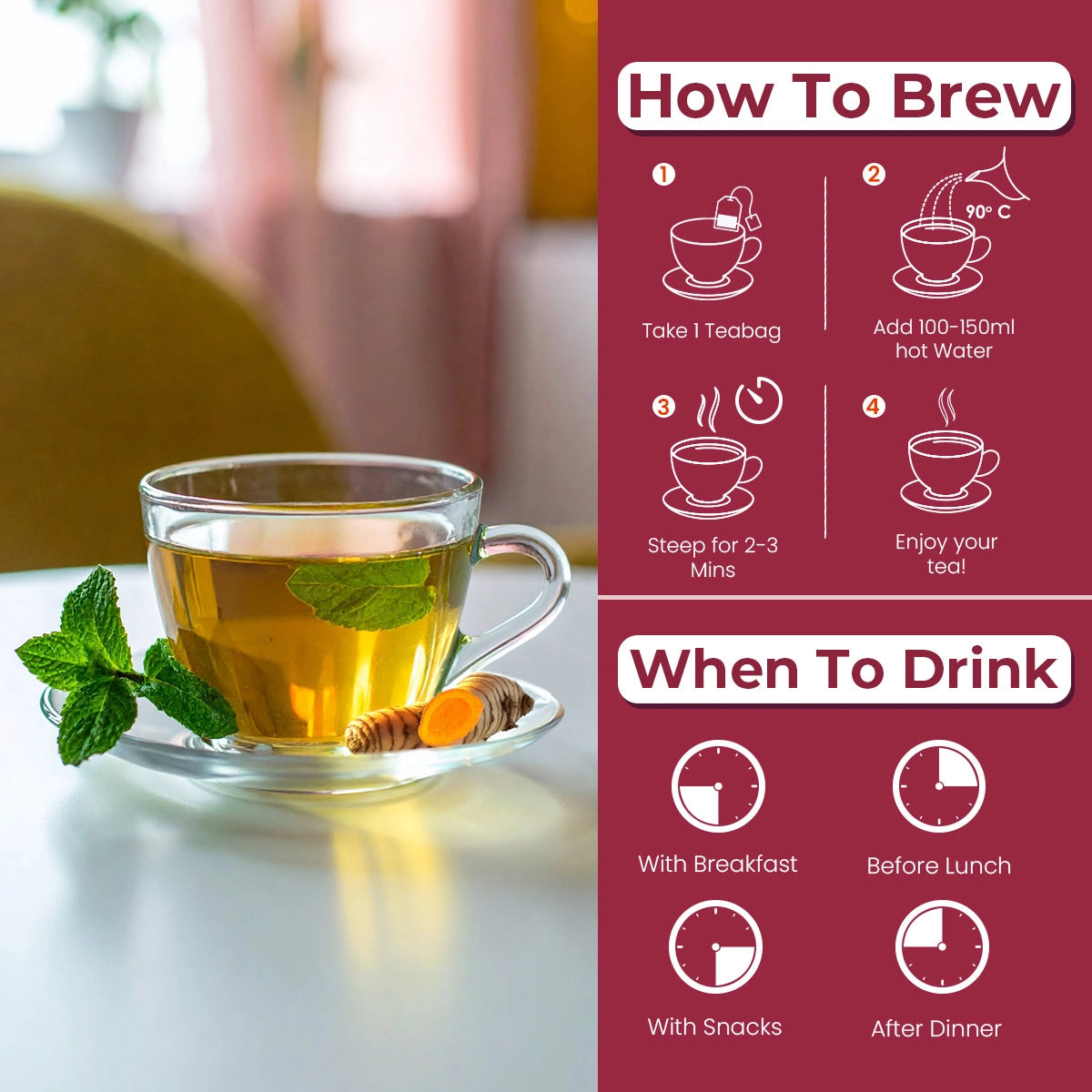 How To Brew

1
Take 1 Teabag

2
90° C
Add 100-150ml hot Water

3
Steep for 2-3 Mins

4
Enjoy your tea!

When To Drink

With Breakfast

Before Lunch

With Snacks

After Dinner