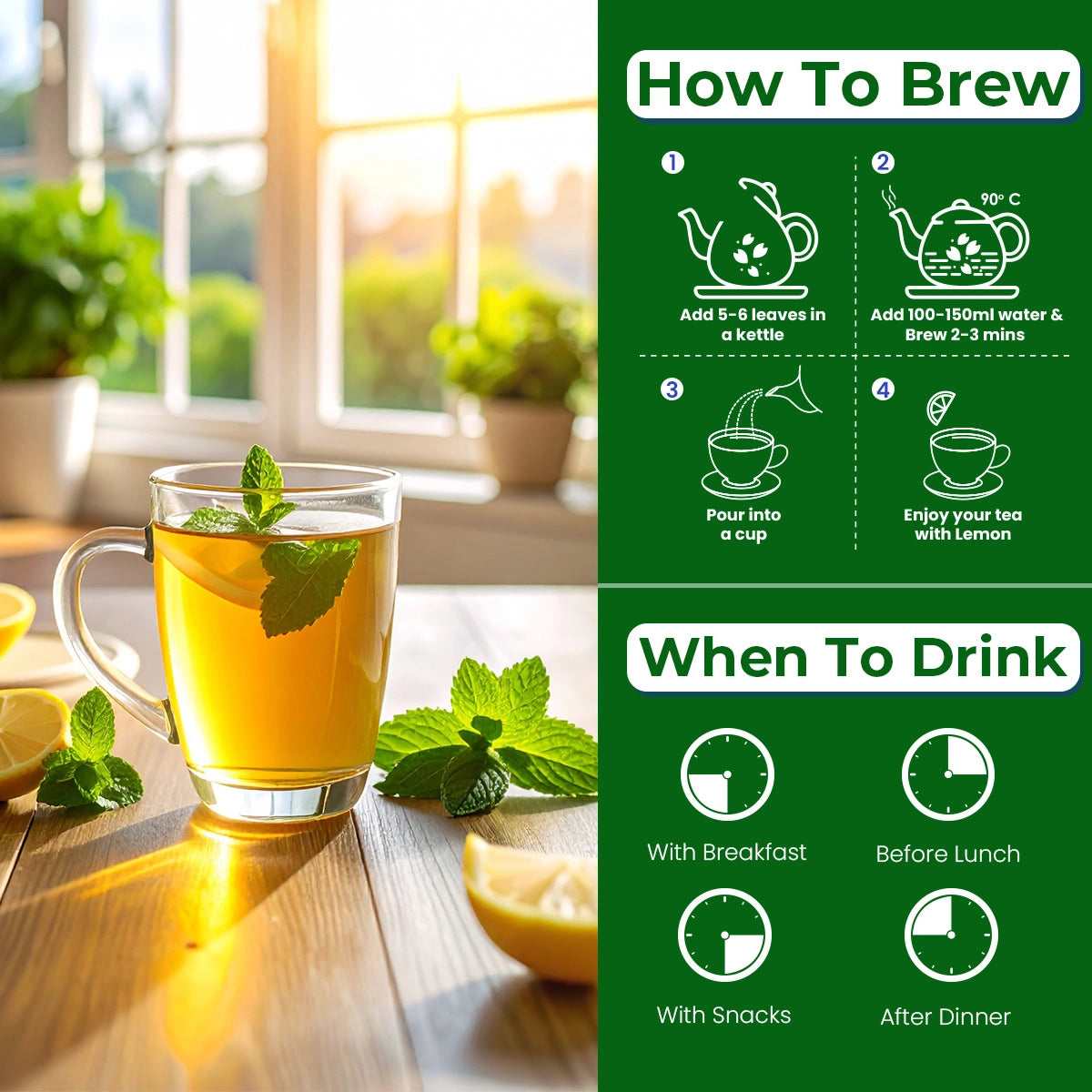 How To Brew

1
Add 5-6 leaves in a kettle

2
90° C
Add 100-150ml water & Brew 2-3 mins

3
Pour into a cup

4
Enjoy your tea with Lemon

When To Drink

With Breakfast

Before Lunch

With Snacks

After Dinner