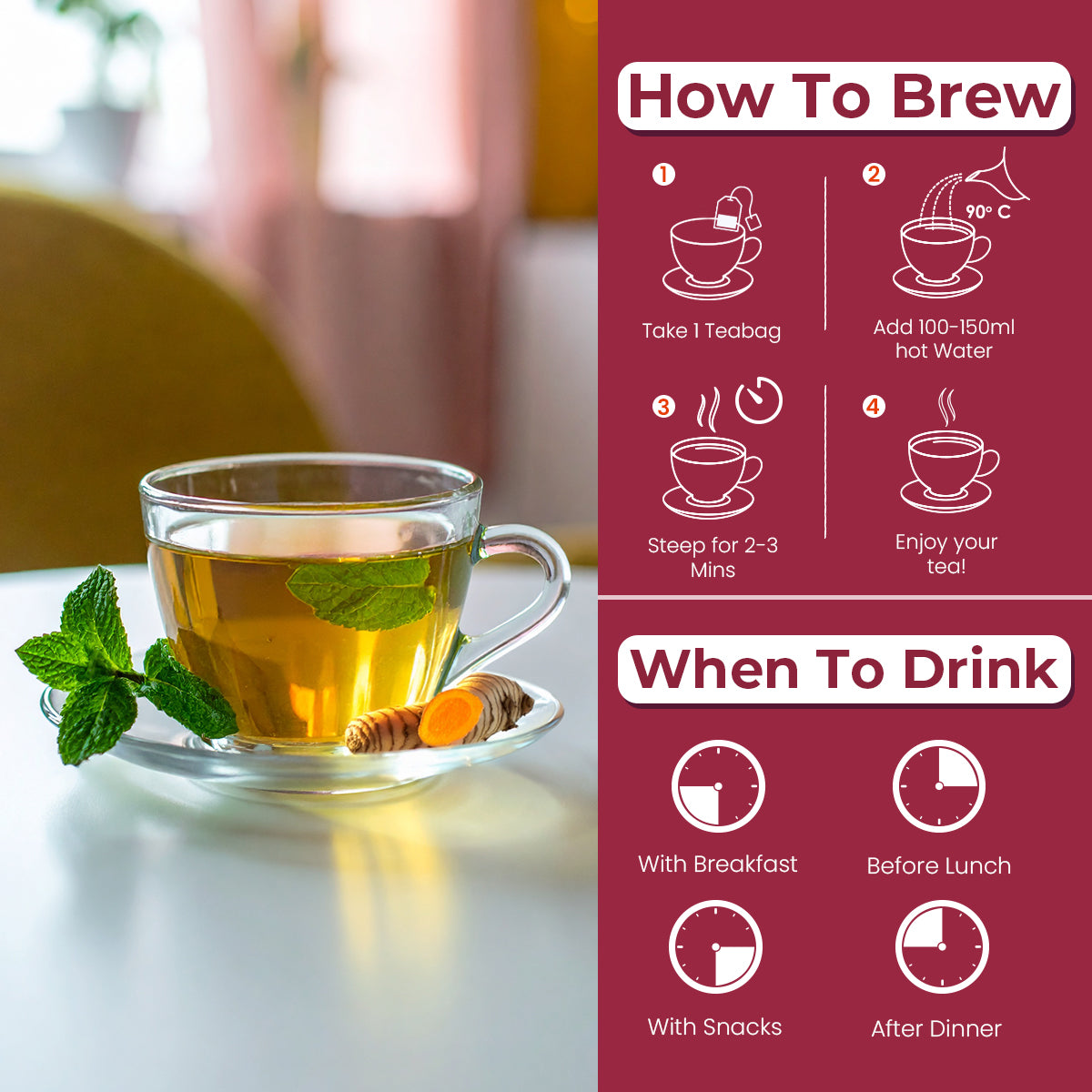 How To Brew

1
Take 1 Teabag

2
90° C
Add 100-150ml hot Water

3
Steep for 2-3 Mins

4
Enjoy your tea!

When To Drink

With Breakfast

Before Lunch

With Snacks

After Dinner