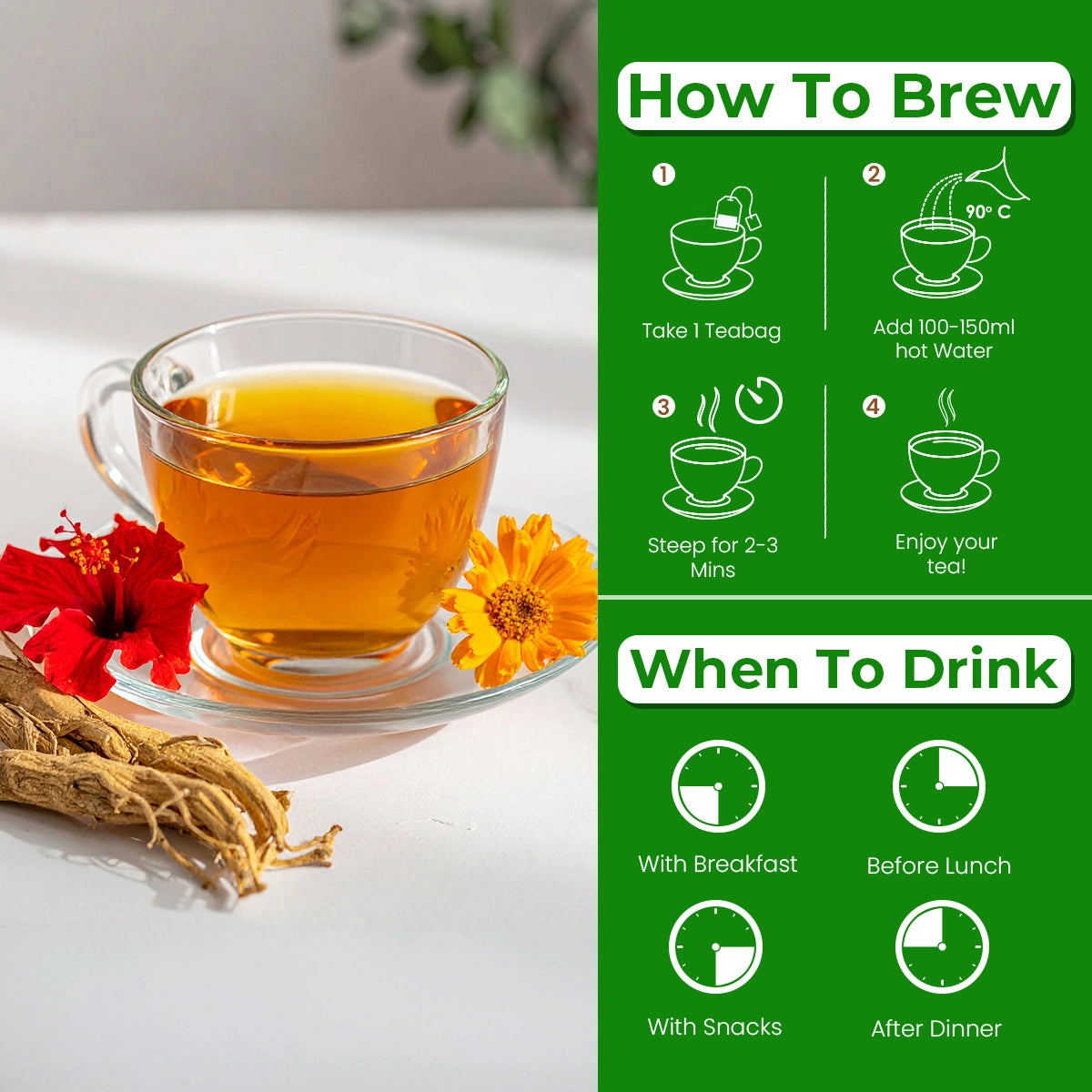 How To Brew

1
Take 1 Teabag

2
90° C
Add 100-150ml hot Water

3
Steep for 2-3 Mins

4
Enjoy your tea!

When To Drink

With Breakfast

Before Lunch

With Snacks

After Dinner