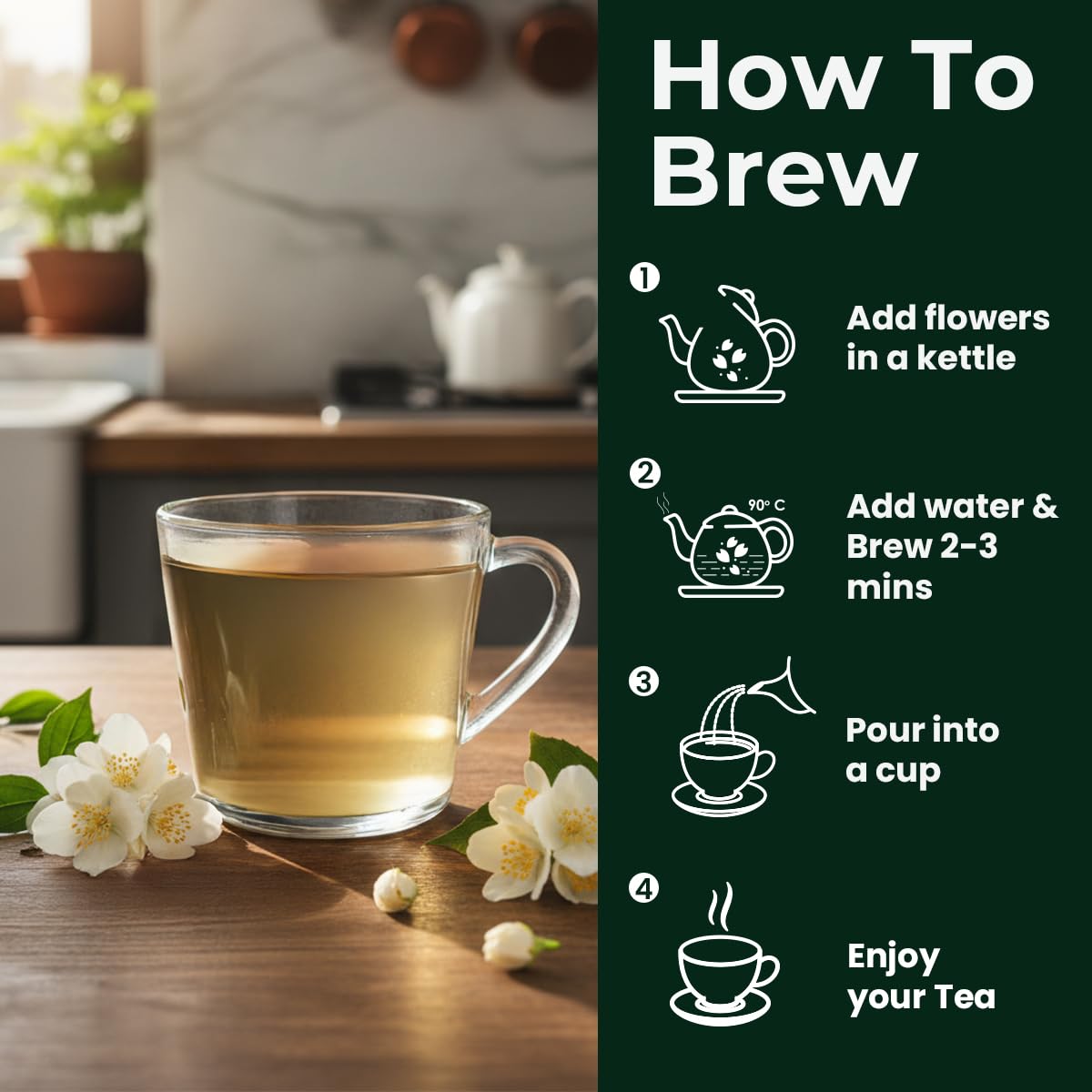 How To Brew

1 Add flowers in a kettle

2 90° C Add water & Brew 2-3 mins

3 Pour into a cup

4 Enjoy your Tea